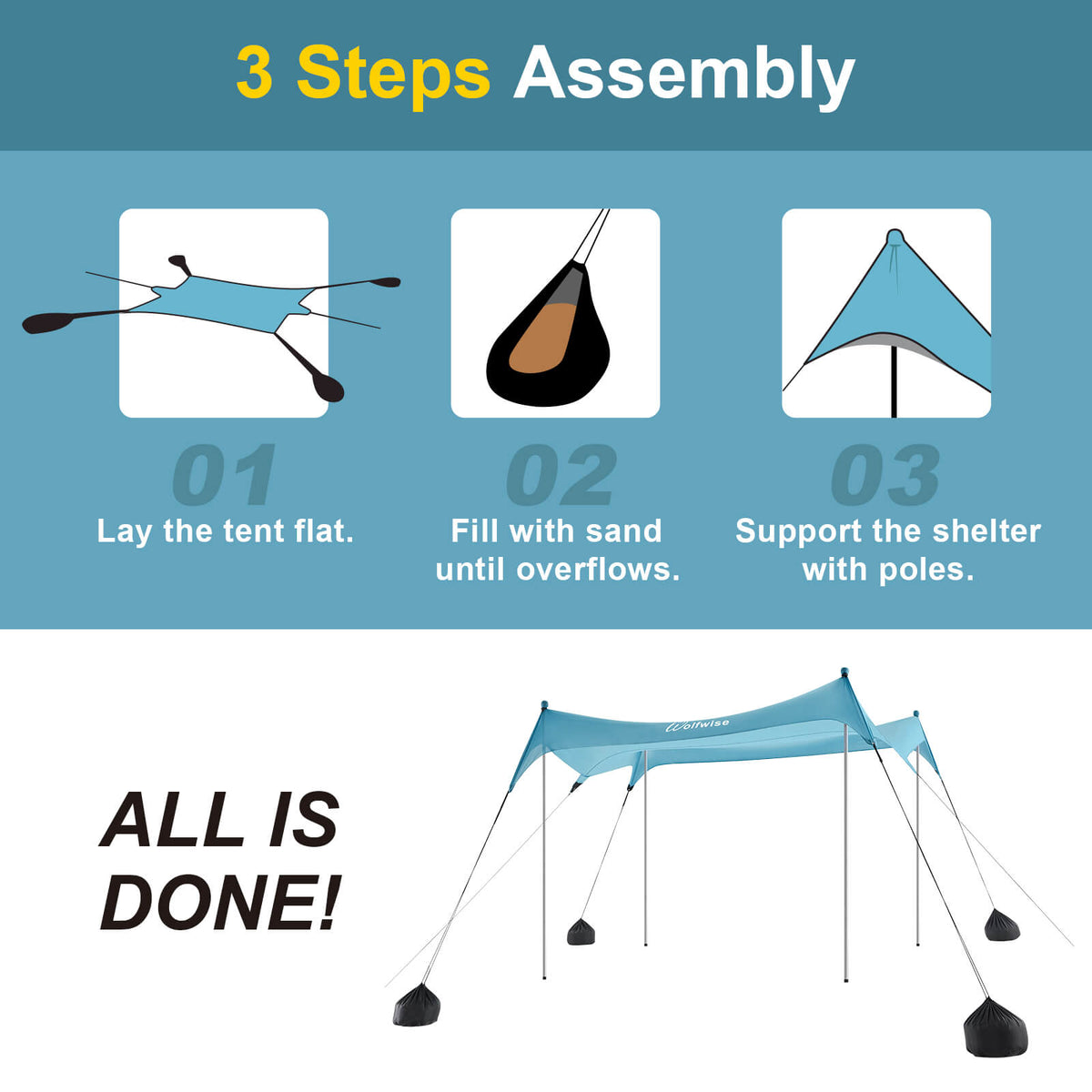 3 Steps Assembly

01
Lay the tent flat.

02
Fill with sand until overflows.

03
Support the shelter with poles.

ALL IS DONE!

Wolfwise